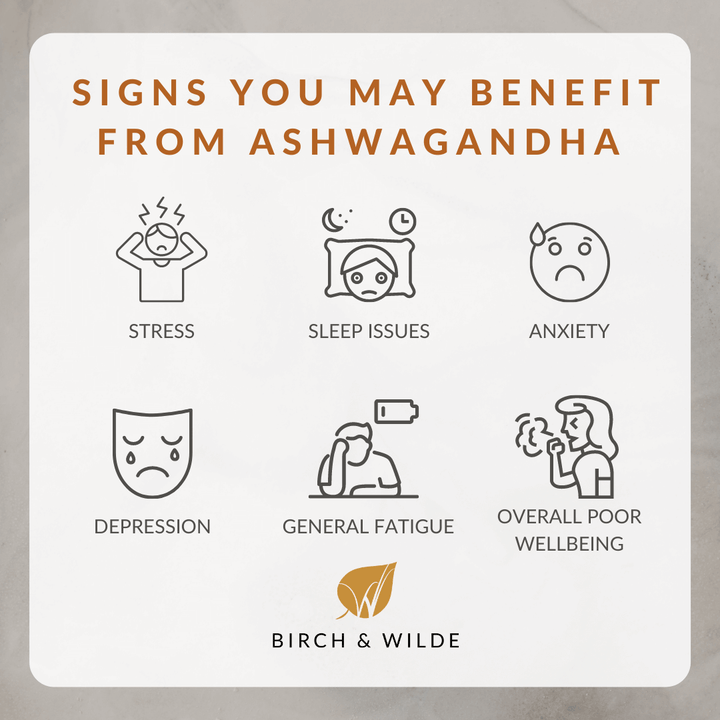 SIGNS YOU MAY BENEFIT FROM ASHWAGANDHA

STRESS

SLEEP ISSUES

ANXIETY

DEPRESSION

GENERAL FATIGUE

OVERALL POOR WELLBEING

BIRCH & WILDE